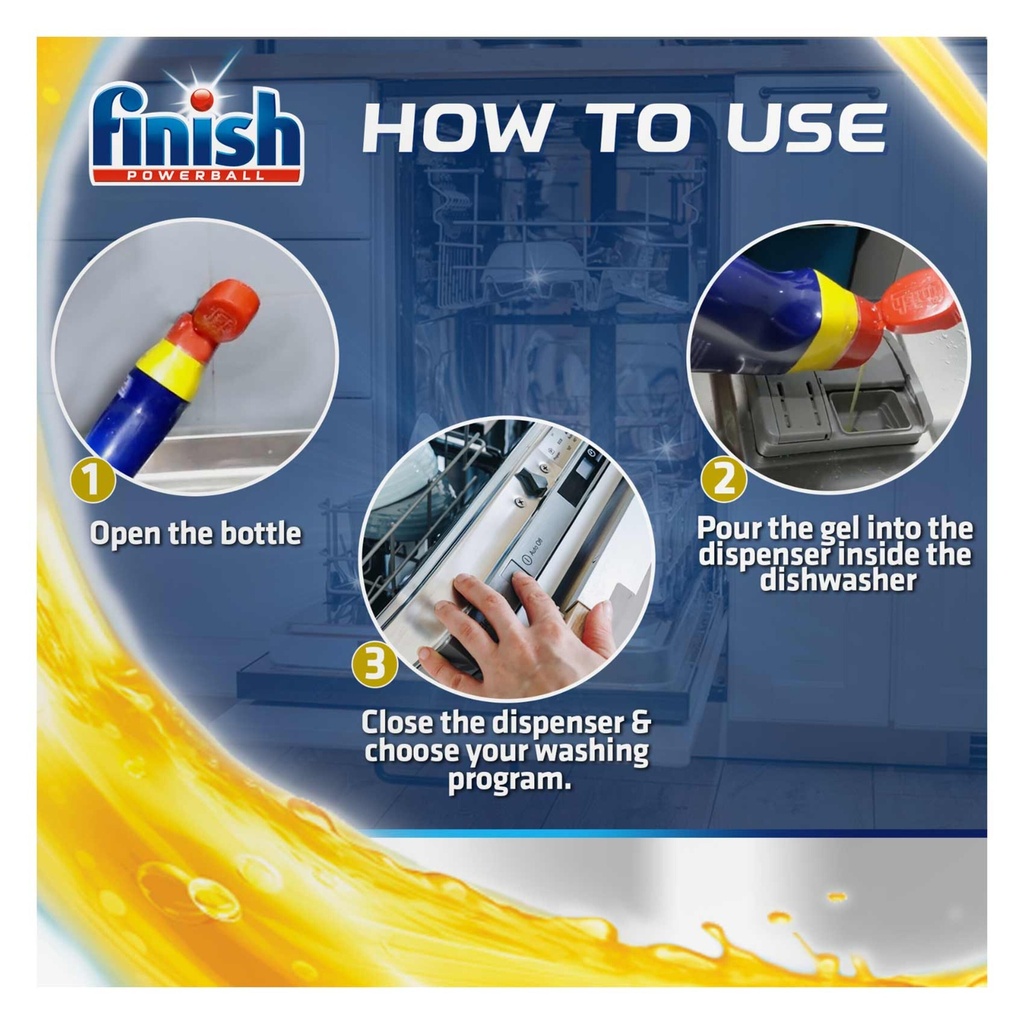 finish
POWERBALL

HOW TO USE

1
Open the bottle

2
Pour the gel into the dispenser inside the dishwasher

3
Close the dispenser & choose your washing program.